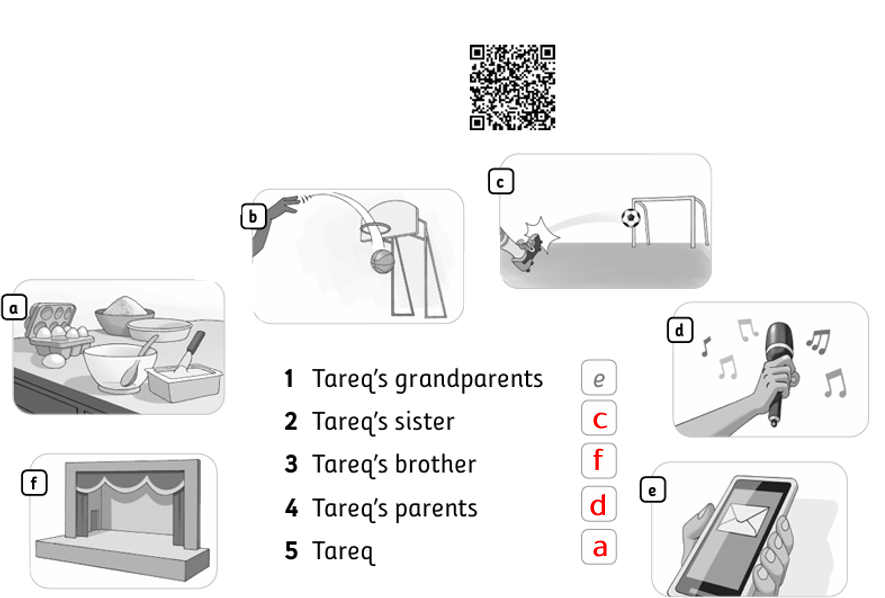 b

c

a

d

1 Tareq's grandparents e
2 Tareq's sister c
3 Tareq's brother f
4 Tareq's parents d
5 Tareq a

f

e